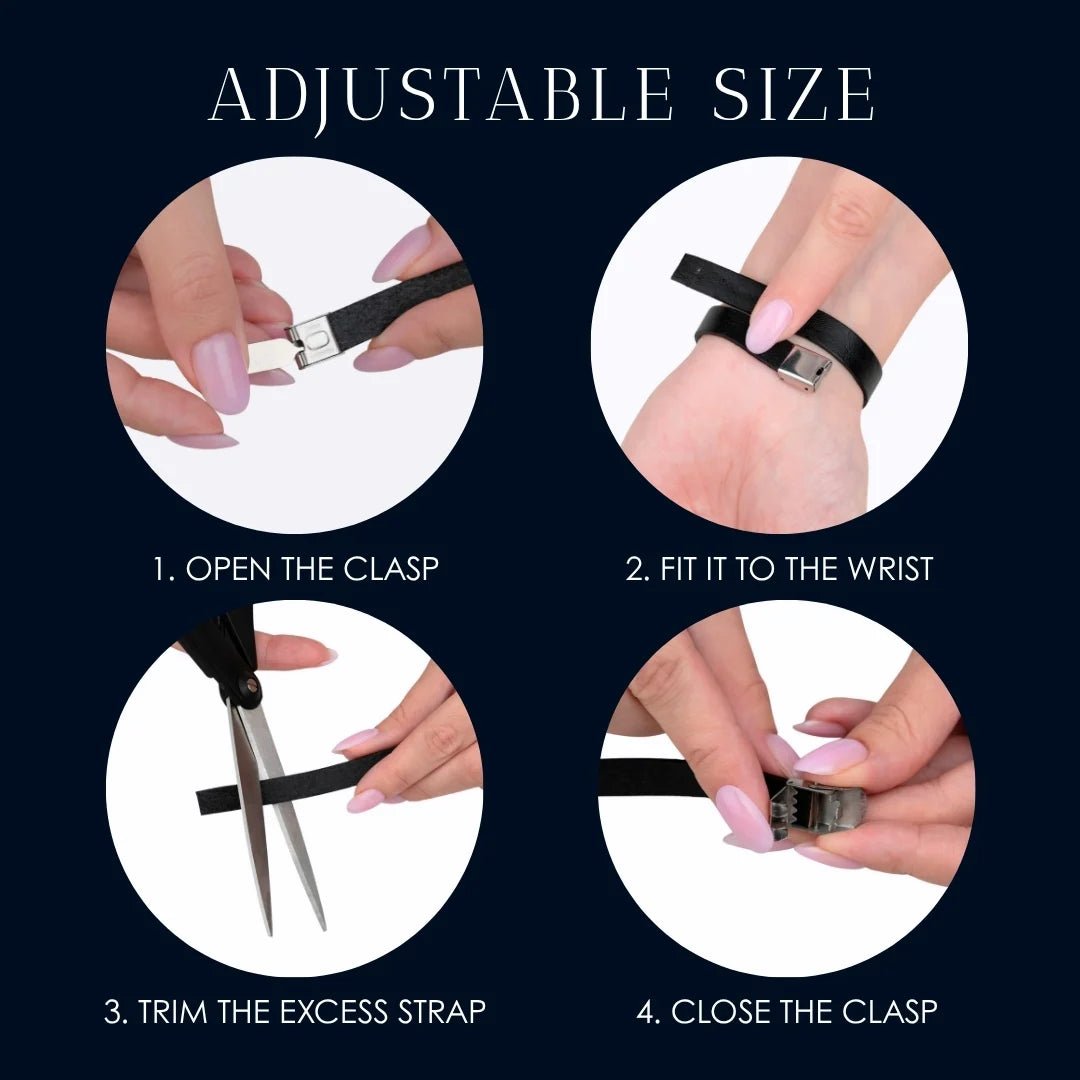 ADJUSTABLE SIZE

1. OPEN THE CLASP

2. FIT IT TO THE WRIST

3. TRIM THE EXCESS STRAP

4. CLOSE THE CLASP